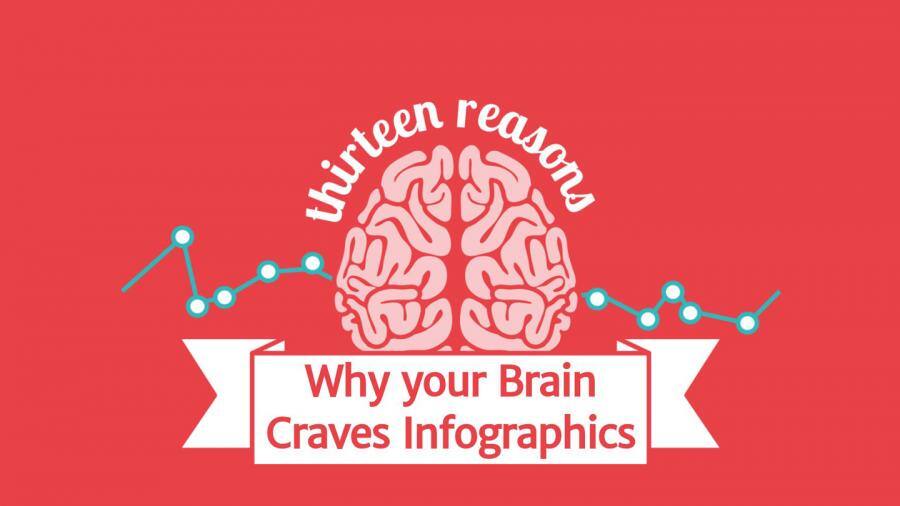 thirteen reasons

Why your Brain Craves Infographics